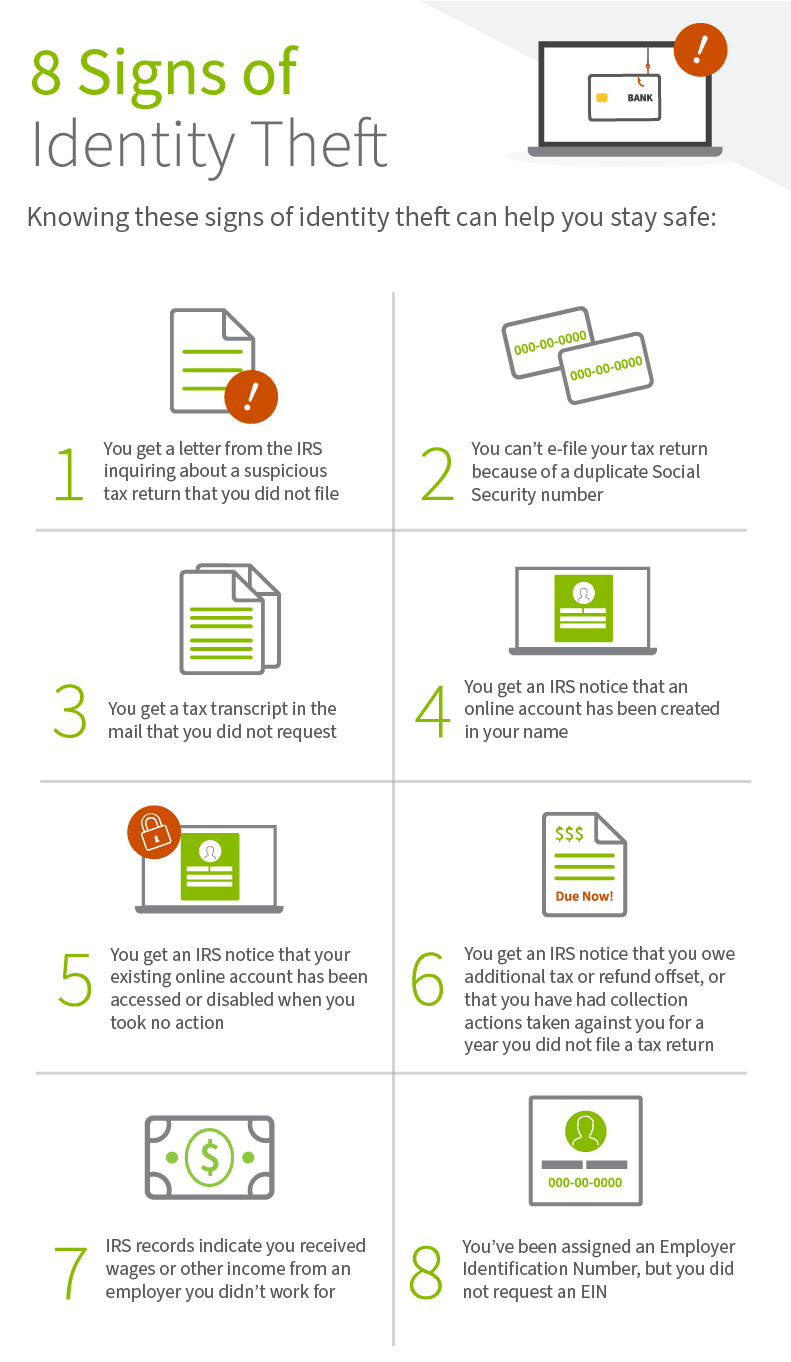 8 Signs of Identity Theft

BANK

!

Knowing these signs of identity theft can help you stay safe:

!

1 You get a letter from the IRS inquiring about a suspicious tax return that you did not file

000-00-0000

000-00-0000

2 You can't e-file your tax return because of a duplicate Social Security number

3 You get a tax transcript in the mail that you did not request

4 You get an IRS notice that an online account has been created in your name

5 You get an IRS notice that your existing online account has been accessed or disabled when you took no action

$$$

Due Now!

6 You get an IRS notice that you owe additional tax or refund offset, or that you have had collection actions taken against you for a year you did not file a tax return

$

7 IRS records indicate you received wages or other income from an employer you didn't work for

000-00-0000

8 You've been assigned an Employer Identification Number, but you did not request an EIN