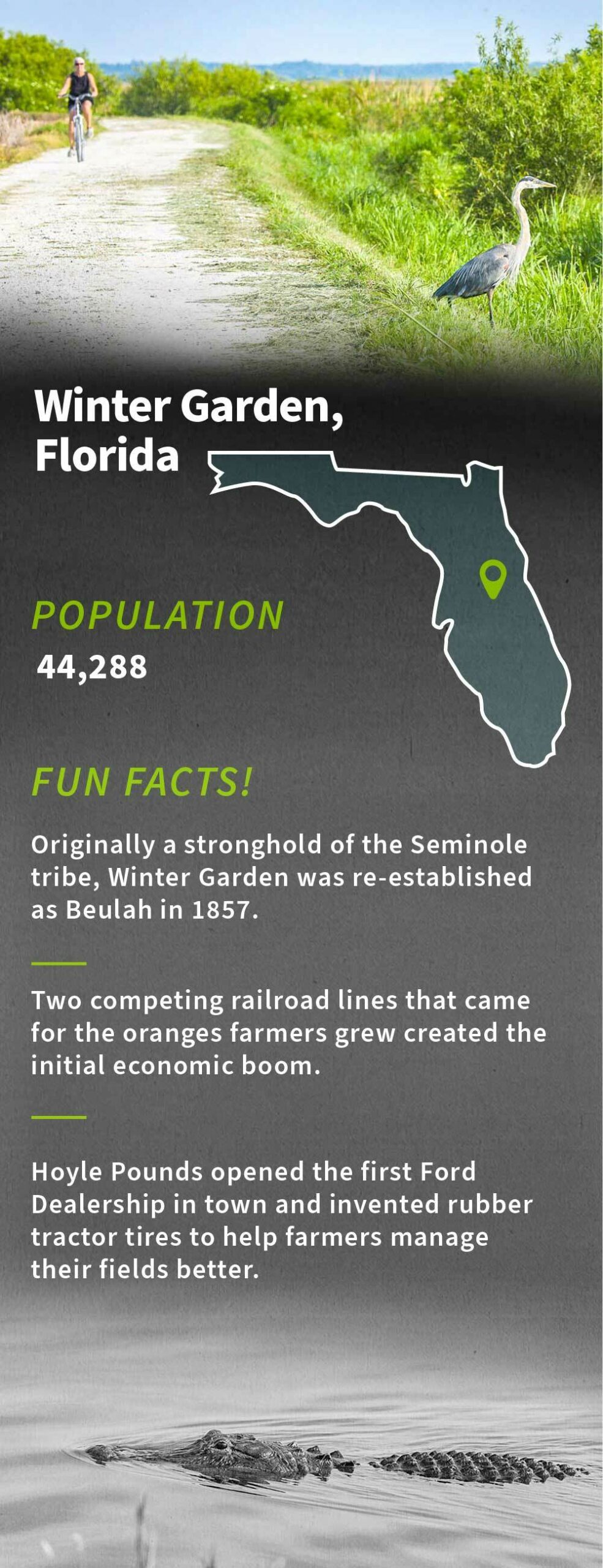 Winter Garden, Florida

POPULATION
44,288

FUN FACTS!

Originally a stronghold of the Seminole tribe, Winter Garden was re-established as Beulah in 1857.

Two competing railroad lines that came for the oranges farmers grew created the initial economic boom.

Hoyle Pounds opened the first Ford Dealership in town and invented rubber tractor tires to help farmers manage their fields better.