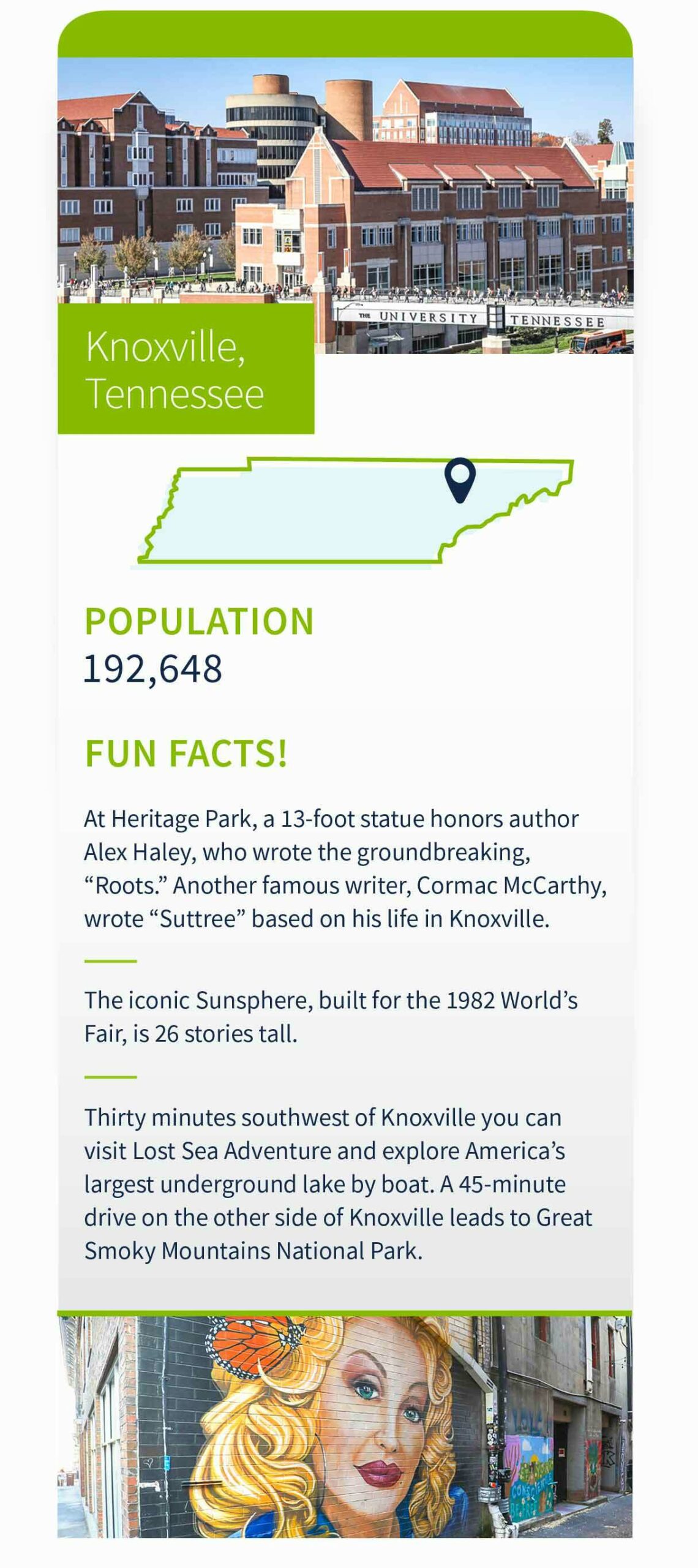 THE UNIVERSITY TENNESSEE

Knoxville, Tennessee

POPULATION
192,648

FUN FACTS!

At Heritage Park, a 13-foot statue honors author Alex Haley, who wrote the groundbreaking, “Roots.” Another famous writer, Cormac McCarthy, wrote “Suttree” based on his life in Knoxville.

The iconic Sunsphere, built for the 1982 World’s Fair, is 26 stories tall.

Thirty minutes southwest of Knoxville you can visit Lost Sea Adventure and explore America’s largest underground lake by boat. A 45-minute drive on the other side of Knoxville leads to Great Smoky Mountains National Park.